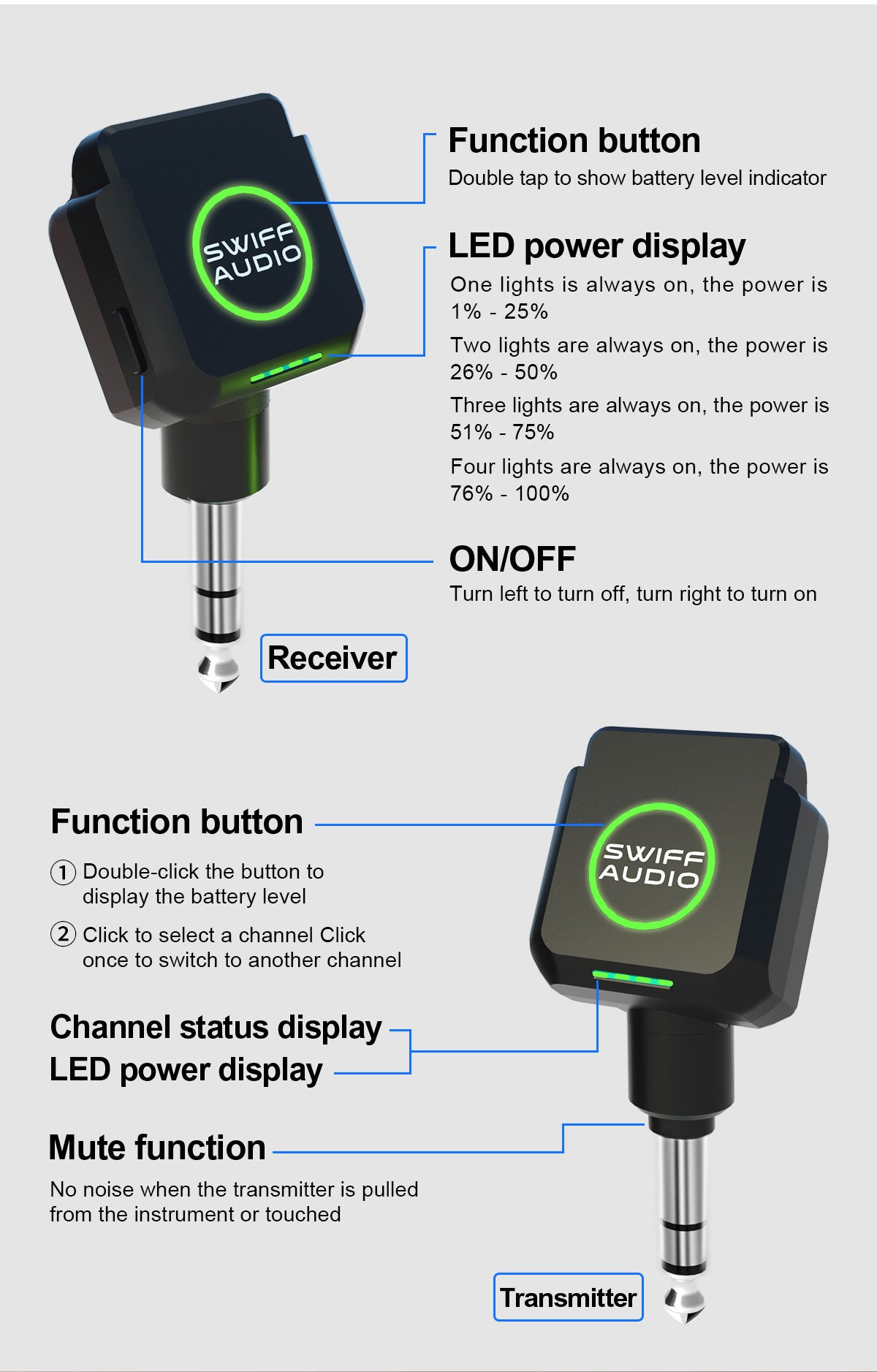 SWIFF AUDIO

Function button
Double tap to show battery level indicator

LED power display
One lights is always on, the power is 1% - 25%
Two lights are always on, the power is 26% - 50%
Three lights are always on, the power is 51% - 75%
Four lights are always on, the power is 76% - 100%

ON/OFF
Turn left to turn off, turn right to turn on

Receiver

Function button
① Double-click the button to display the battery level
② Click to select a channel Click once to switch to another channel

SWIFF AUDIO

Channel status display
LED power display

Mute function
No noise when the transmitter is pulled from the instrument or touched

Transmitter